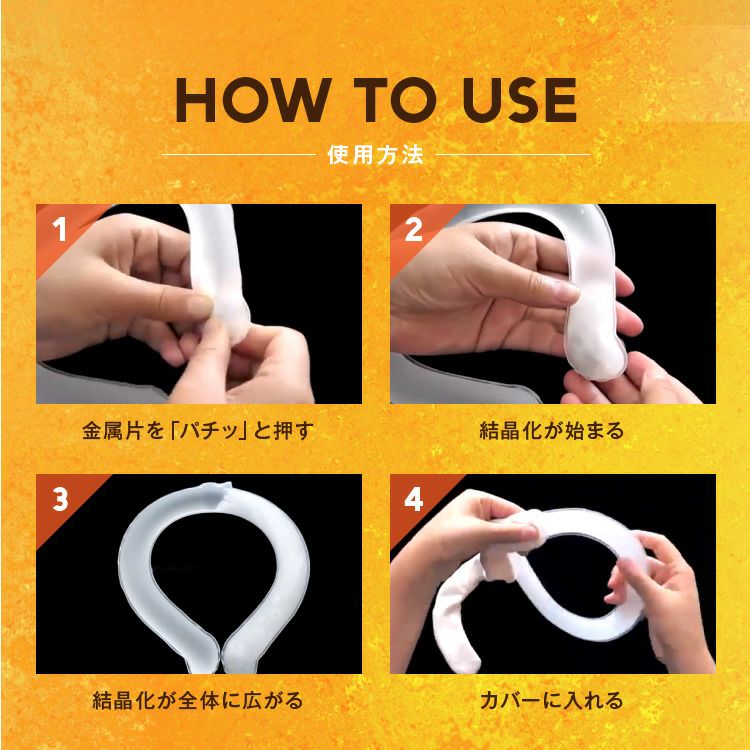 HOW TO USE

使用方法

1

金属片を「パチッ」と押す

2

結晶化が始まる

3

結晶化が全体に広がる

4

カバーに入れる