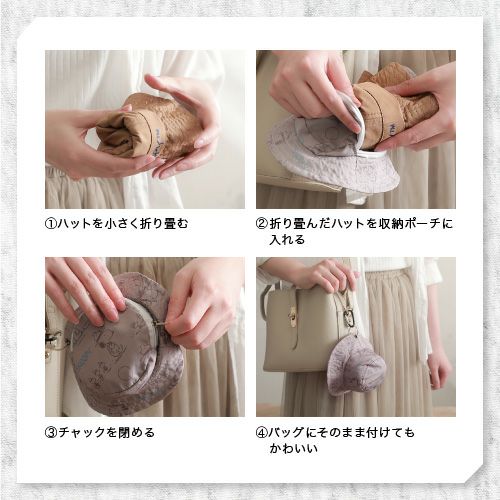 ①ハットを小さく折り畳む

②折り畳んだハットを収納ポーチに入れる

③チャックを閉める

④バッグにそのまま付けてもかわいい