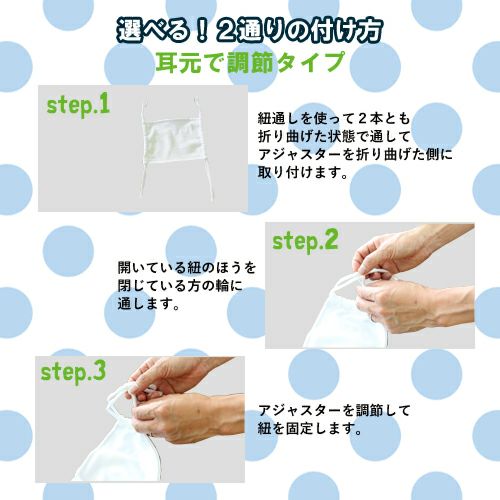 選べる！２通りの付け方
耳元で調節タイプ

step.1

紐通しを使って２本とも折り曲げた状態で通してアジャスターを折り曲げた側に取り付けます。

step.2

開いている紐のほうを閉じている方の輪に通します。

step.3

アジャスターを調節して紐を固定します。