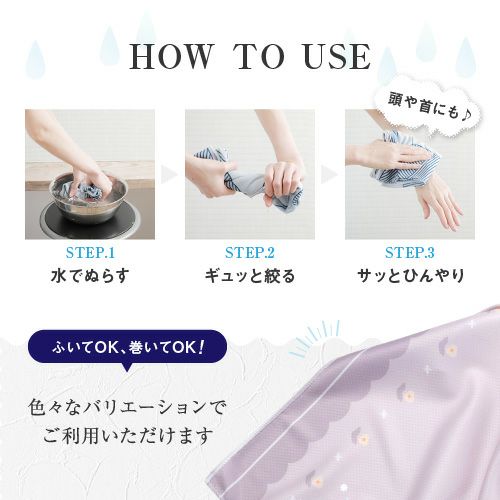 HOW TO USE

頭や首にも♪

STEP.1
水でぬらす

STEP.2
ギュッと絞る

STEP.3
サッとひんやり

ふいてOK、巻いてOK！

色々なバリエーションで
ご利用いただけます