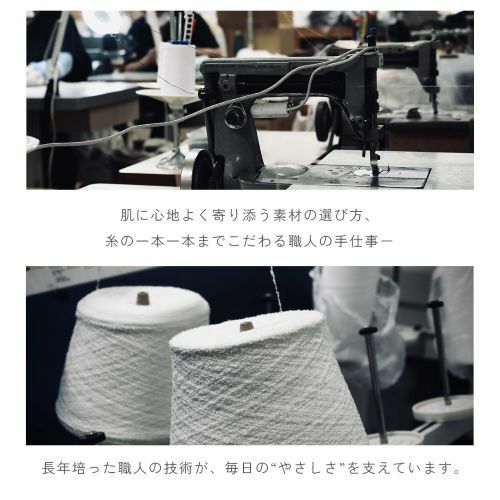 肌に心地よく寄り添う素材の選び方、
糸の一本一本までこだわる職人の手仕事ー

長年培った職人の技術が、毎日の“やさしさ”を支えています。