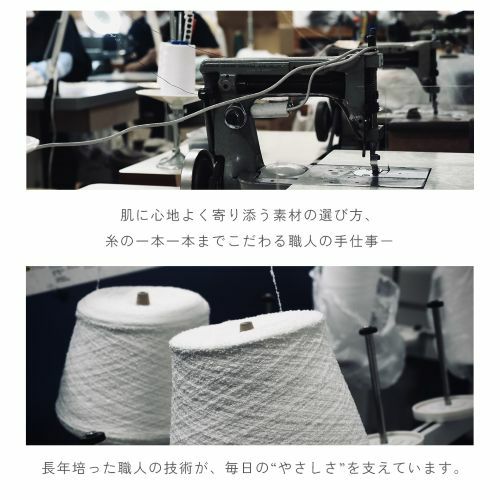 肌に心地よく寄り添う素材の選び方、
糸の一本一本までこだわる職人の手仕事ー

長年培った職人の技術が、毎日の“やさしさ”を支えています。